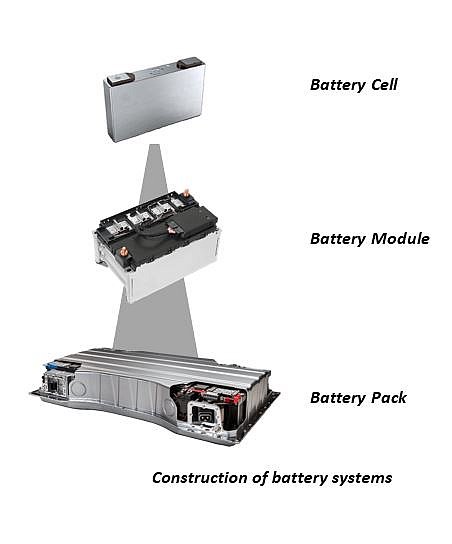 Battery Cell

Battery Module

Battery Pack

Construction of battery systems